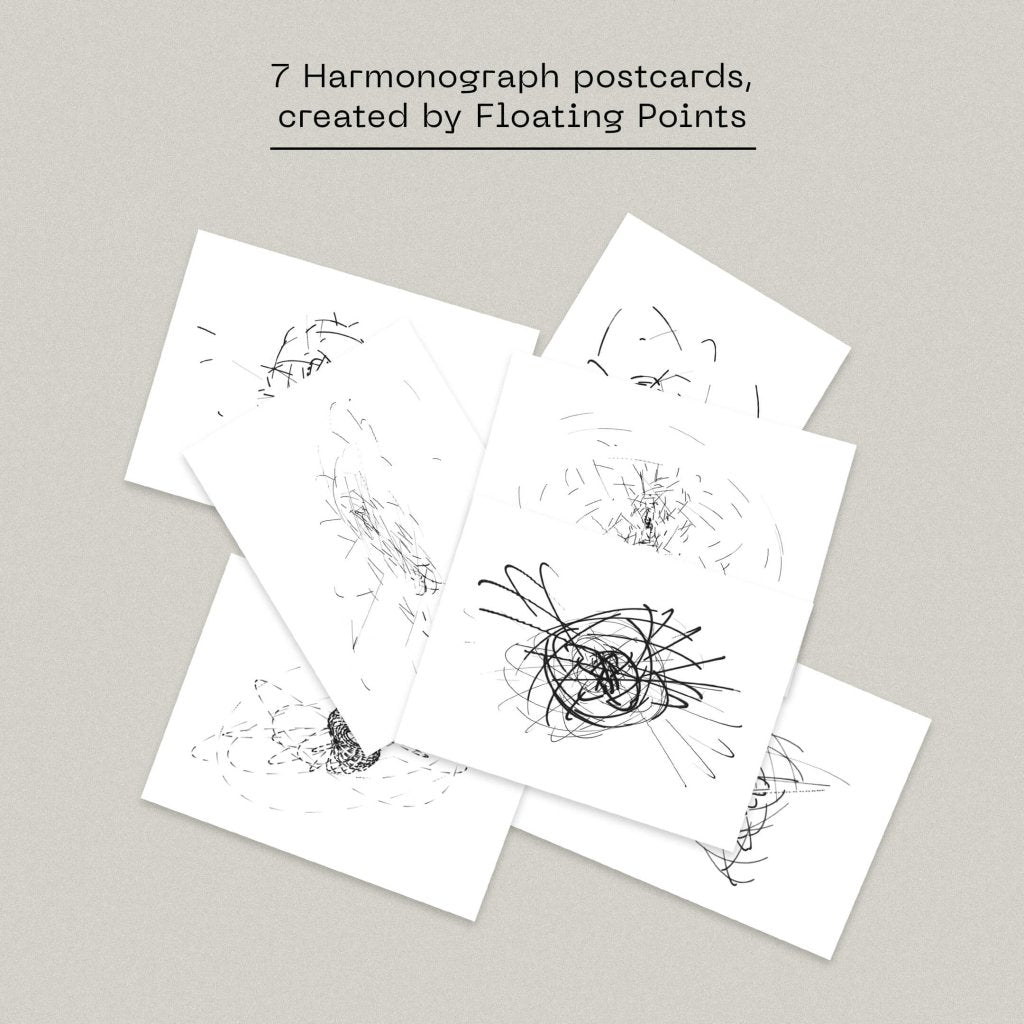 7 Harmonograph postcards, created by Floating Points